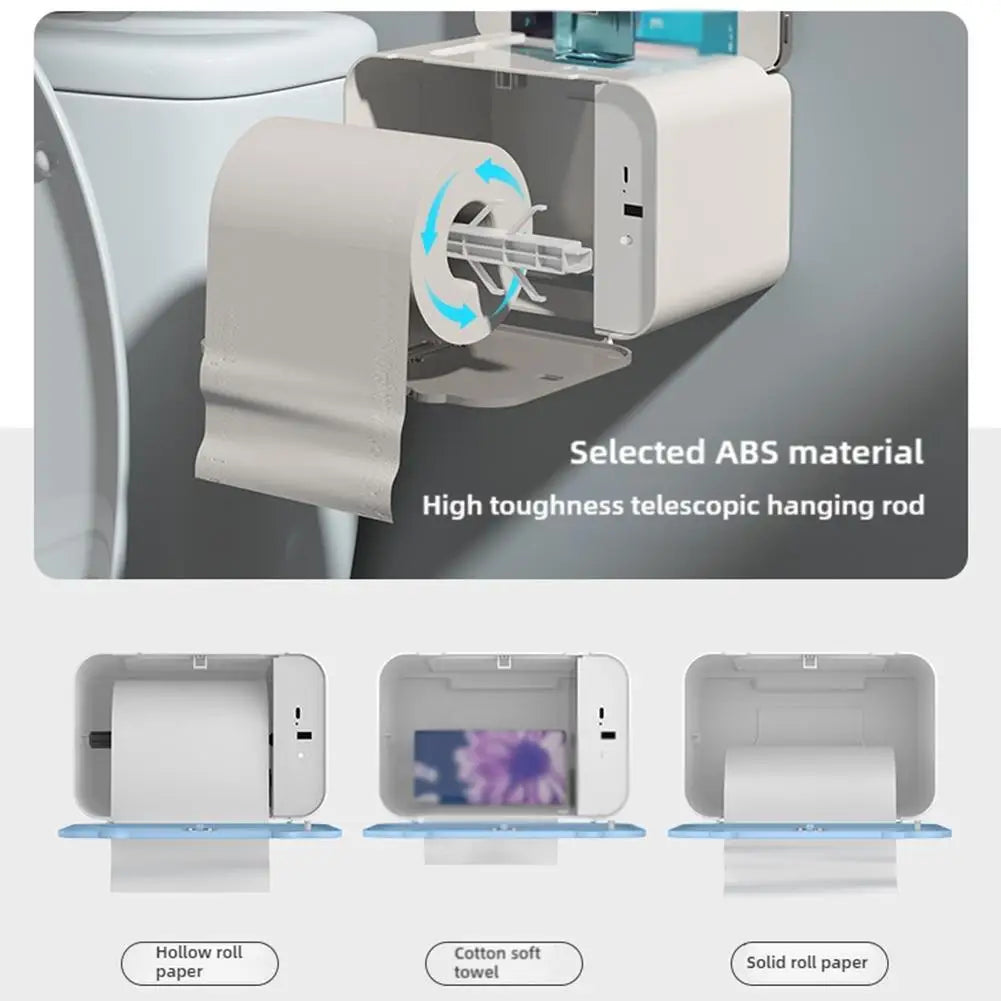 Selected ABS material
High toughness telescopic hanging rod

Hollow roll paper

Cotton soft towel

Solid roll paper